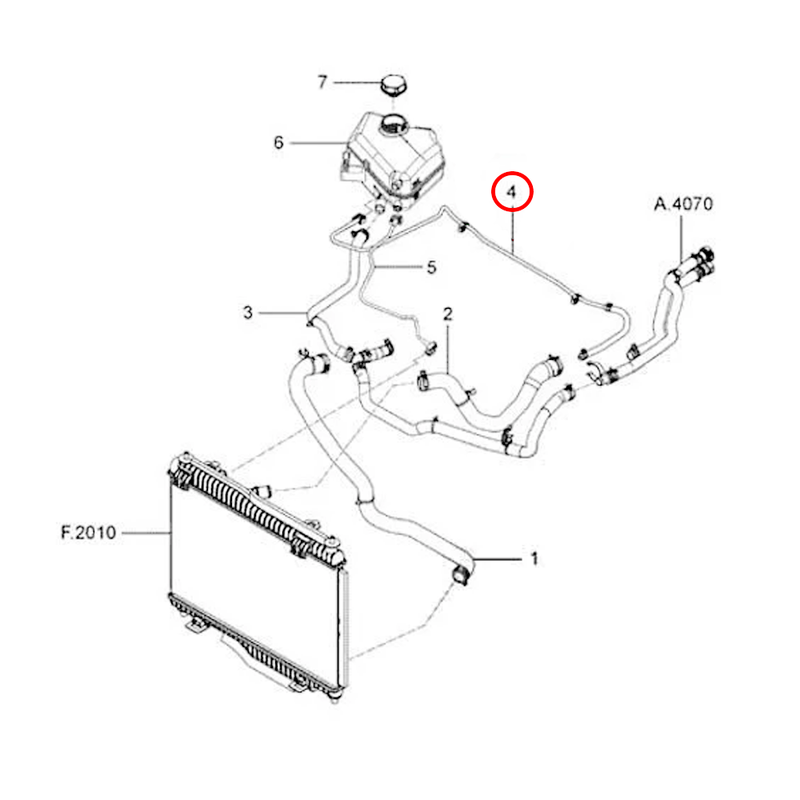 7
6
4
A.4070
5
3
2
F.2010
1