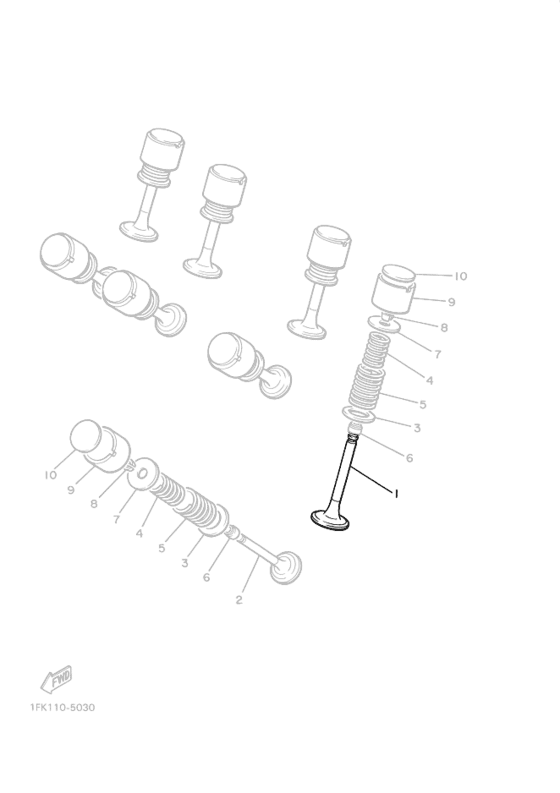 10
9
8
7
4
5
3
6
1

10
9
8
7
4
5
3
6
2

FWD

1FK110-5030