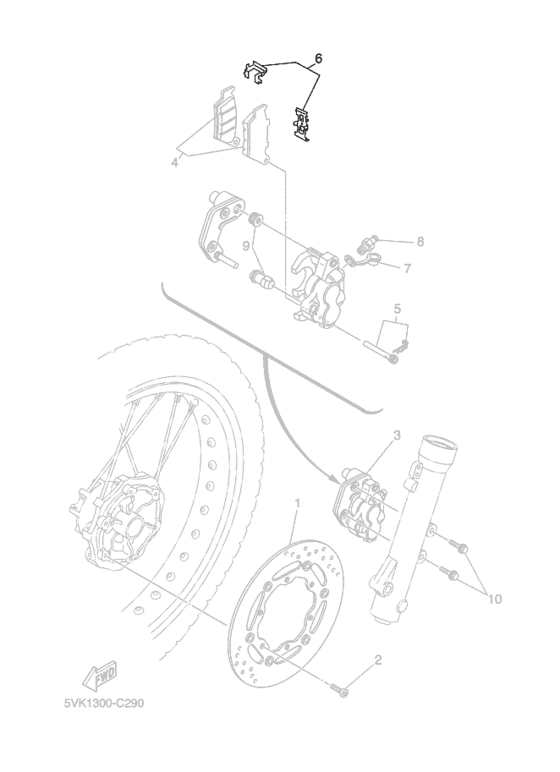 6
4
8
9
7
5
3
1
10
2
FWD
5VK1300-C290