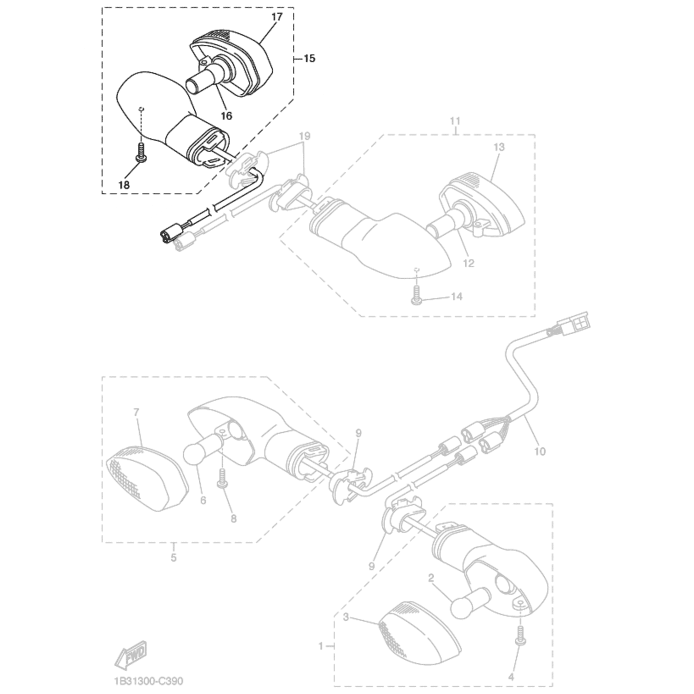 17
15
16
18
19
11
13
12
14
7
9
10
6
8
5
9
2
3
1
4
FWD
1B31300-C390