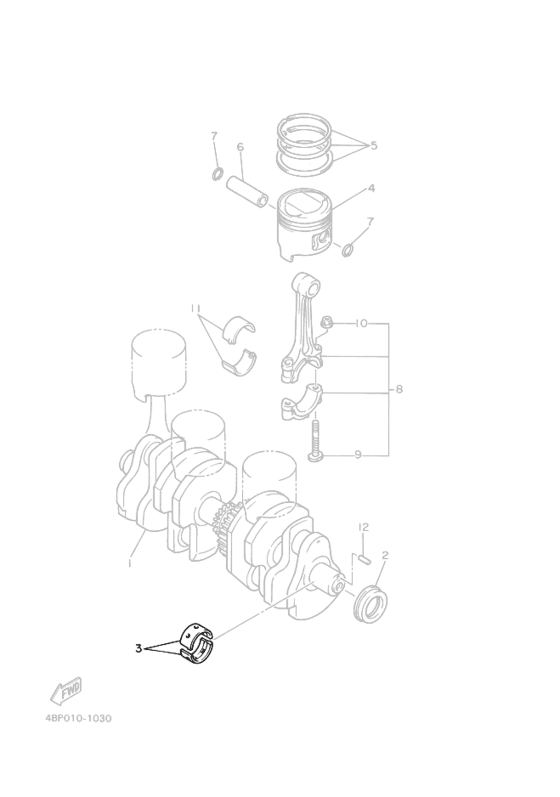 7
6
5
4
7
11
10
8
9
12
2
1
3
FWD
4BP010-1030