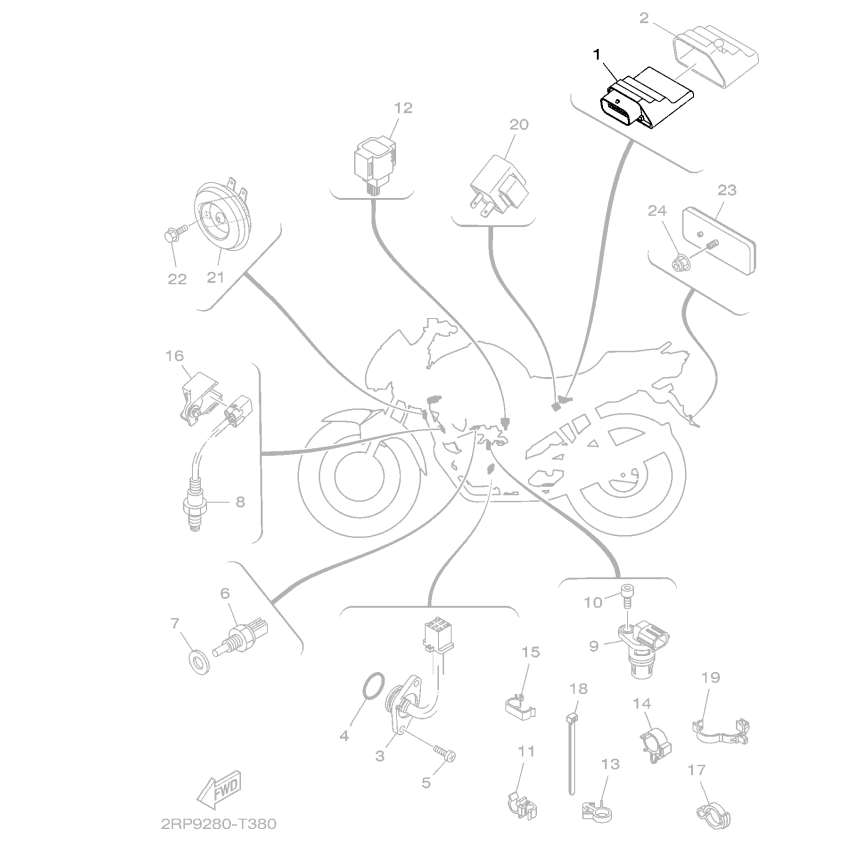 2
1
12
20
23
24
22
21
16
8
6
7
10
9
15
18
19
14
4
3
5
11
13
17
FWD
2RP9280-T380