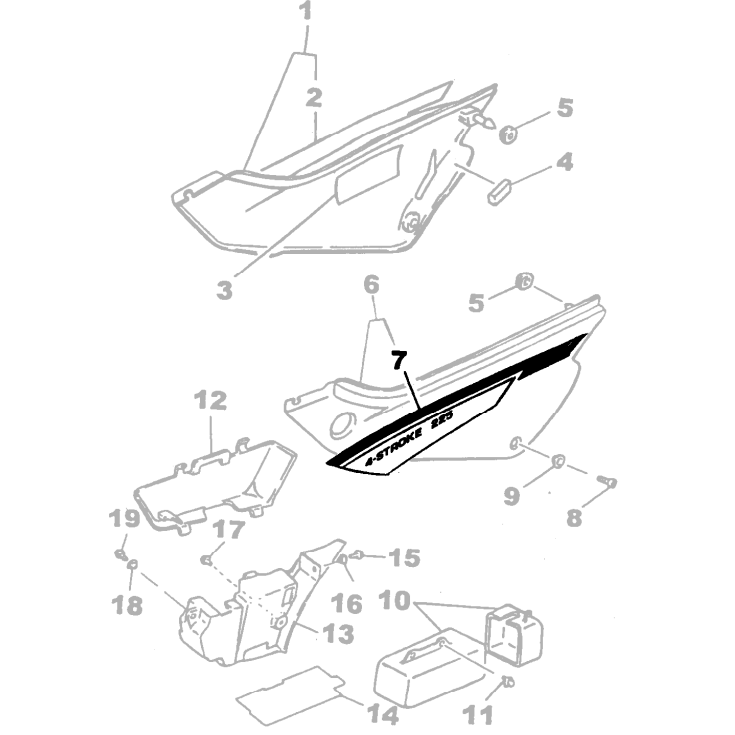 1
2
5
4
3
6
5
7
4-STROKE 225
12
9
8
19
17
15
18
16
10
13
14
11