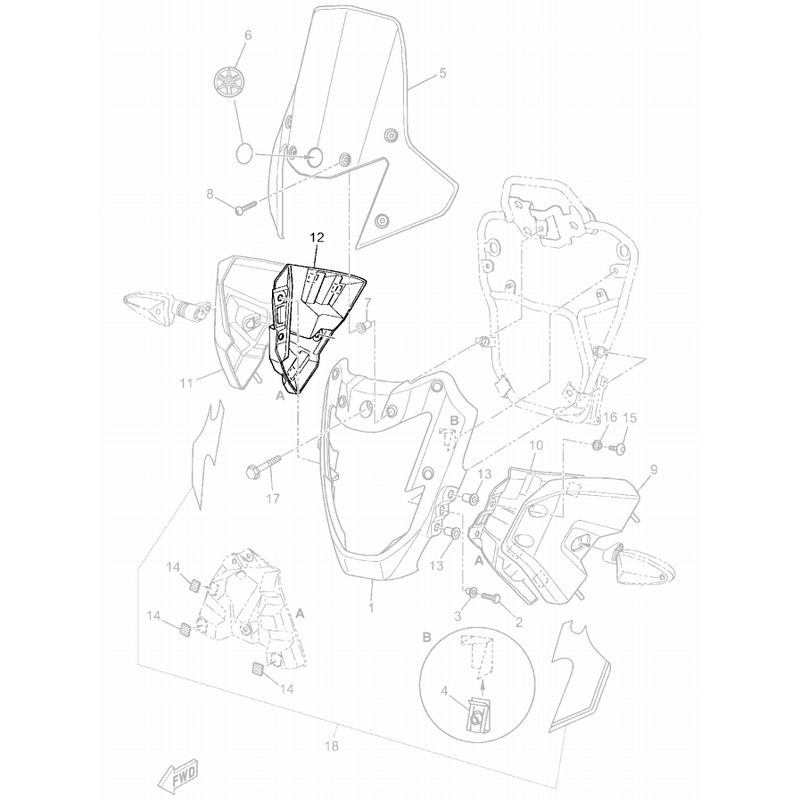 6
5
8
12
7
11
A
B
16
15
10
9
17
13
13
A
14
14
A
14
1
3
2
B
4
18
FWD