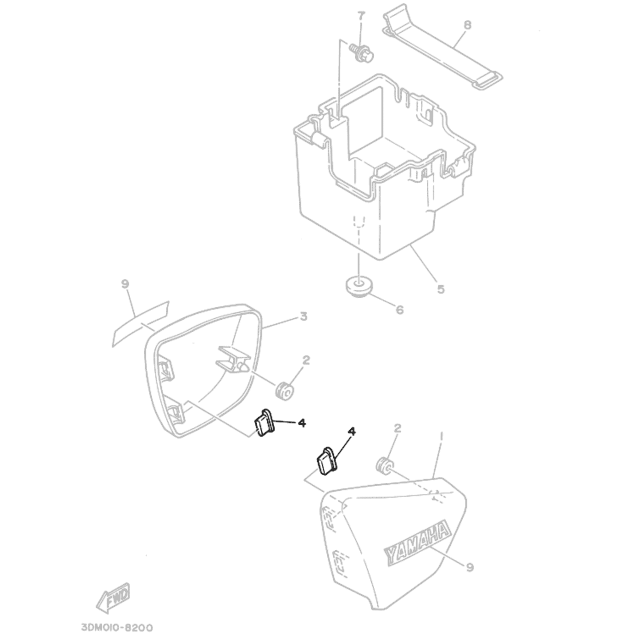 7
8
5
6
9
3
2
4
4
2
1
YAMAHA
9
FWD
3DM010-8200