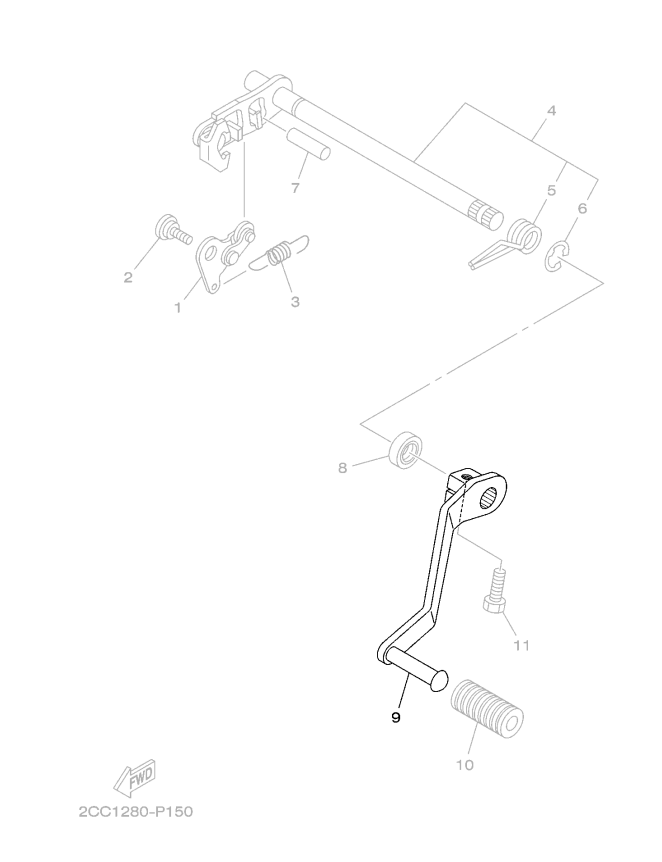 4
5
6
7
2
1
3
8
11
9
10
FWD
2CC1280-P150