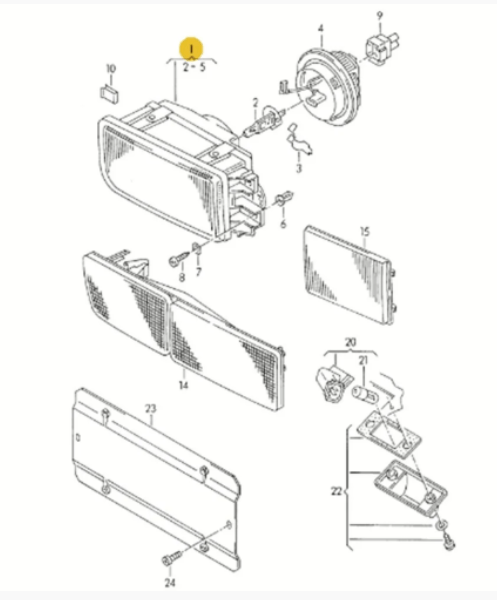 1
2 - 5
10
4
9
2
3
6
8
7
15
14
20
21
23
22
24