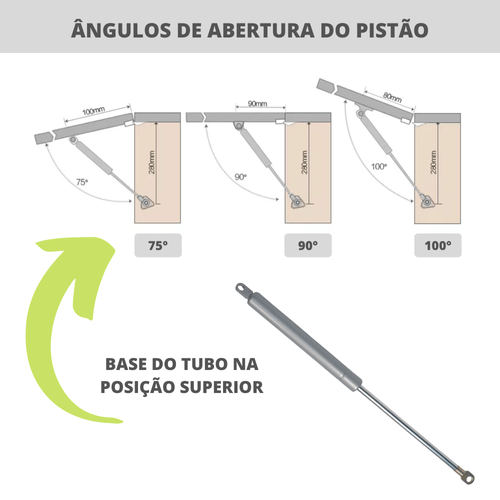 ÂNGULOS DE ABERTURA DO PISTÃO

100mm
280mm
75°
75°

90mm
280mm
90°
90°

80mm
280mm
100°
100°

BASE DO TUBO NA POSIÇÃO SUPERIOR