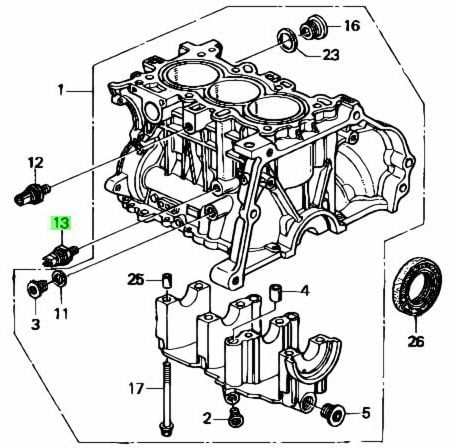 16
23
1
12
13
3
11
25
4
26
17
2
5