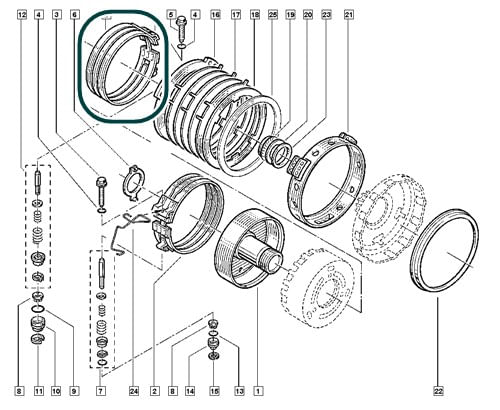 12 4 3 6 5 4 16 17 18 25 19 20 23 21

8 11 10 9 7 24 2 8 14 15 13 1 22