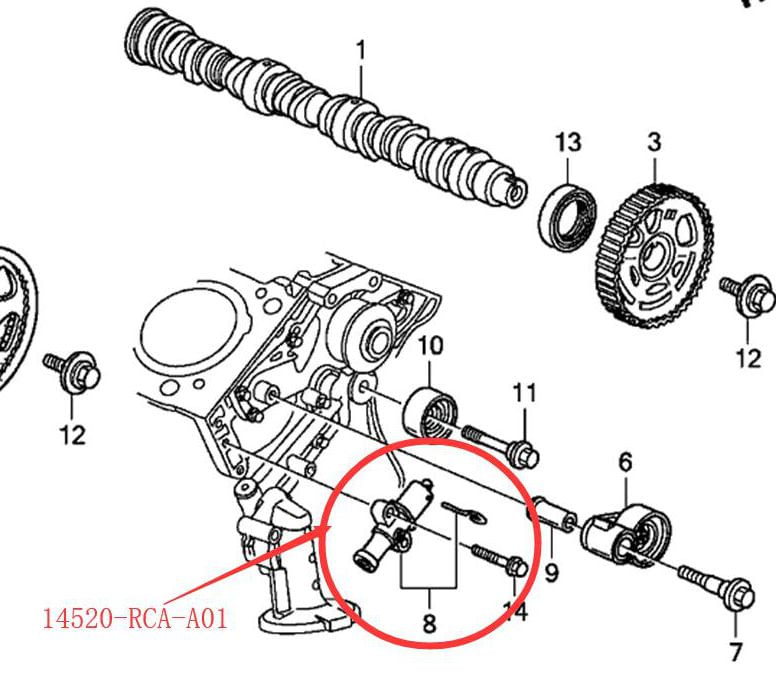 1
13
3
12
10
11
12
6
9
8
14
7
14520-RCA-A01