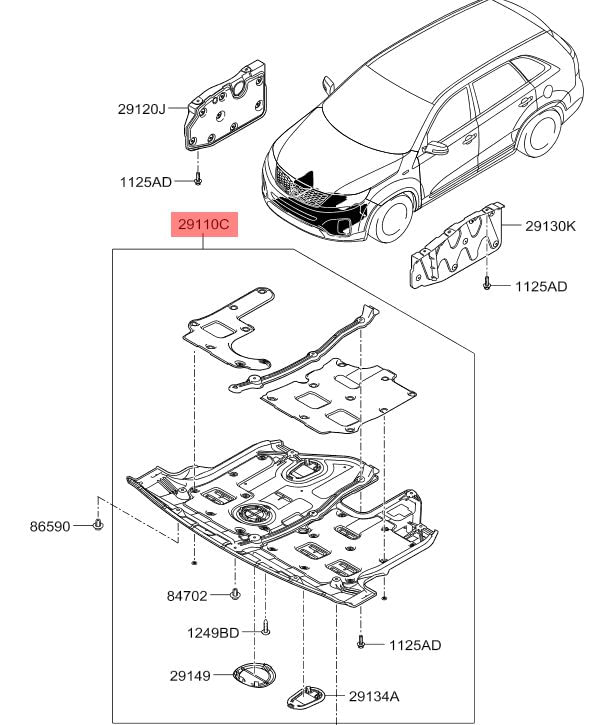 29120J
1125AD
29110C
29130K
1125AD
86590
84702
1249BD
1125AD
29149
29134A