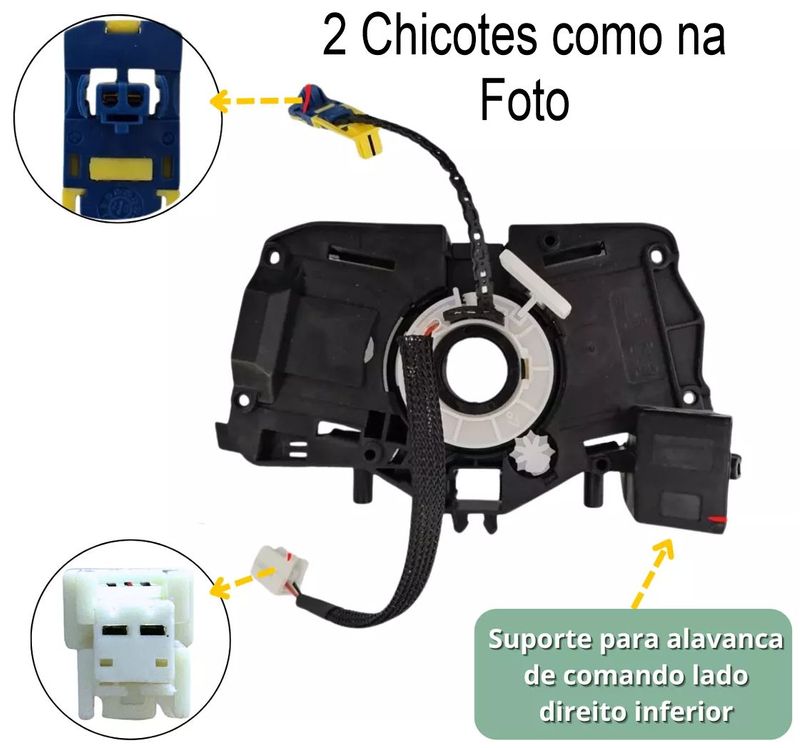 2 Chicotes como na Foto

Suporte para alavanca de comando lado direito inferior