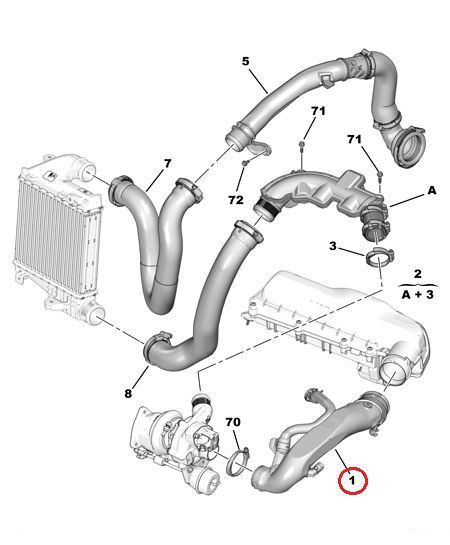 5
71
71
7
72
A
3
2
A + 3
8
70
1