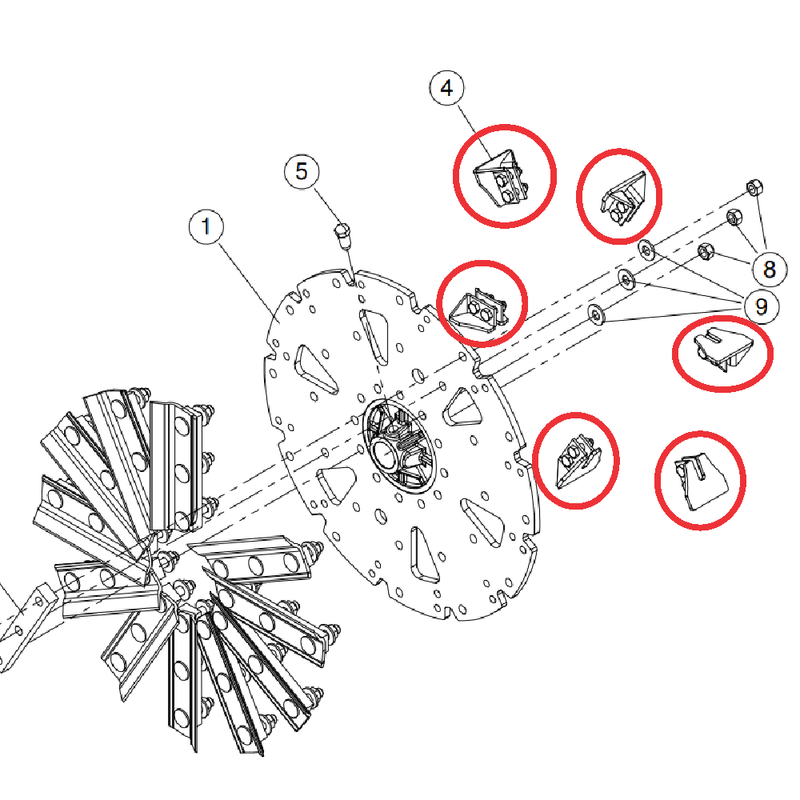 4
5
1
8
9