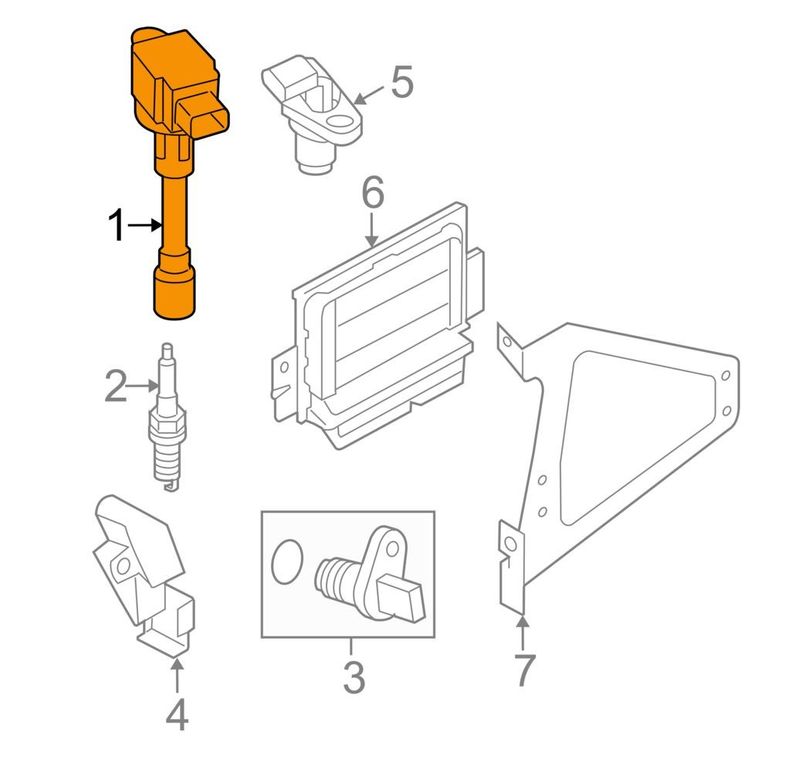 5
6
1
2
3
4
7