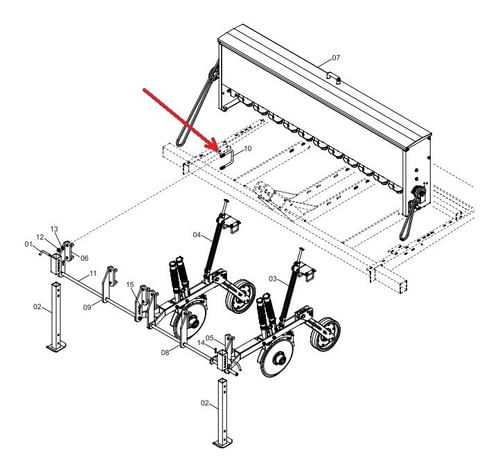 07
10
13
12
01
06
04
11
03
15
09
02
05
14
08
02