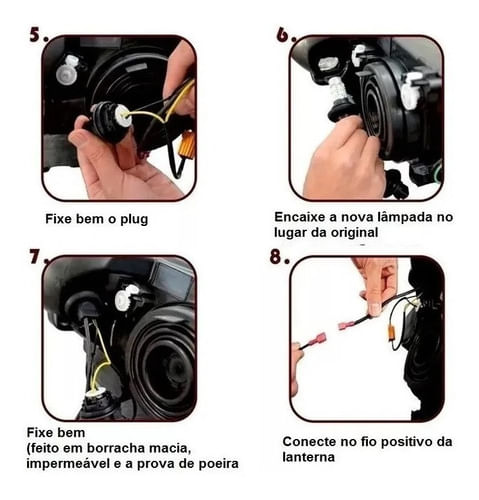 5.

Fixe bem o plug

6.

Encaixe a nova lâmpada no lugar da original

7.

Fixe bem
(feito em borracha macia, impermeável e a prova de poeira

8.

Conecte no fio positivo da lanterna