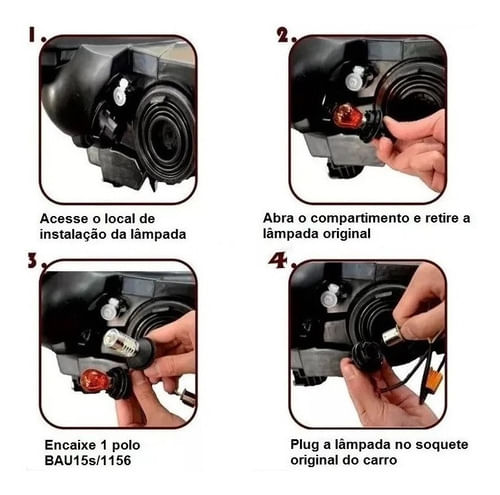 1.

Acesse o local de instalação da lâmpada

2.

Abra o compartimento e retire a lâmpada original

3.

Encaixe 1 polo BAU15s/1156

4.

Plug a lâmpada no soquete original do carro