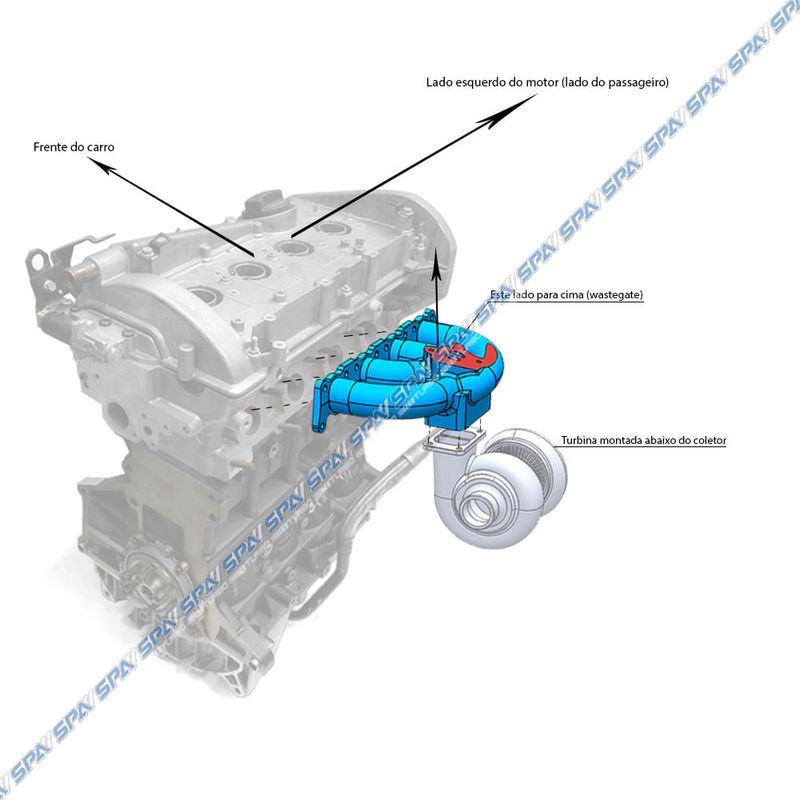 Lado esquerdo do motor (lado do passageiro)

Frente do carro

Este lado para cima (wastegate)

Turbina montada abaixo do coletor

SPA SPA SPA SPA SPA SPA SPA SPA SPA SPA SPA SPA SPA SPA SPA SPA SPA SPA SPA